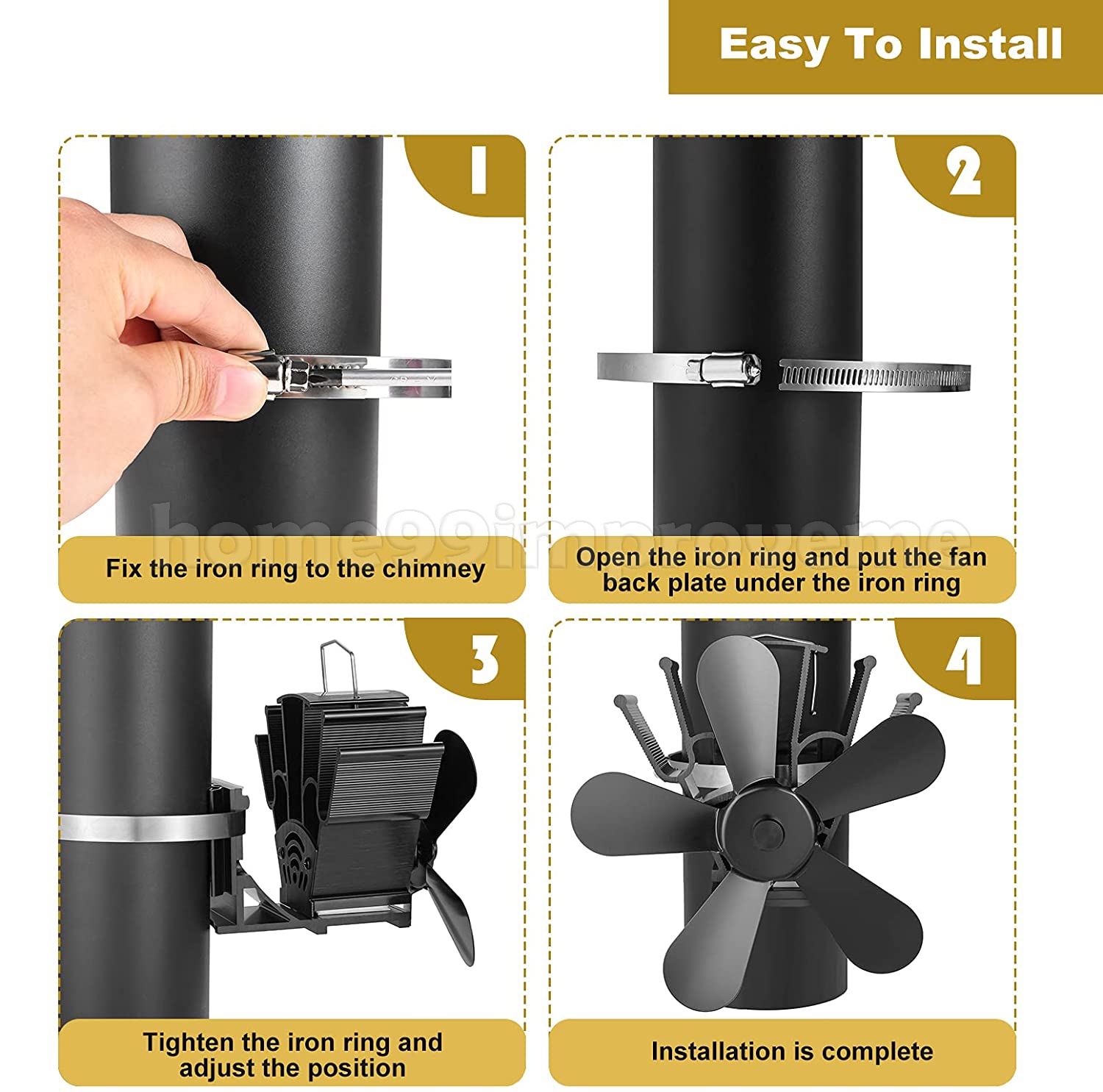 Easy To Install

1

Fix the iron ring to the chimney

2

Open the iron ring and put the fan back plate under the iron ring

home99improveme

3

Tighten the iron ring and adjust the position

4

Installation is complete