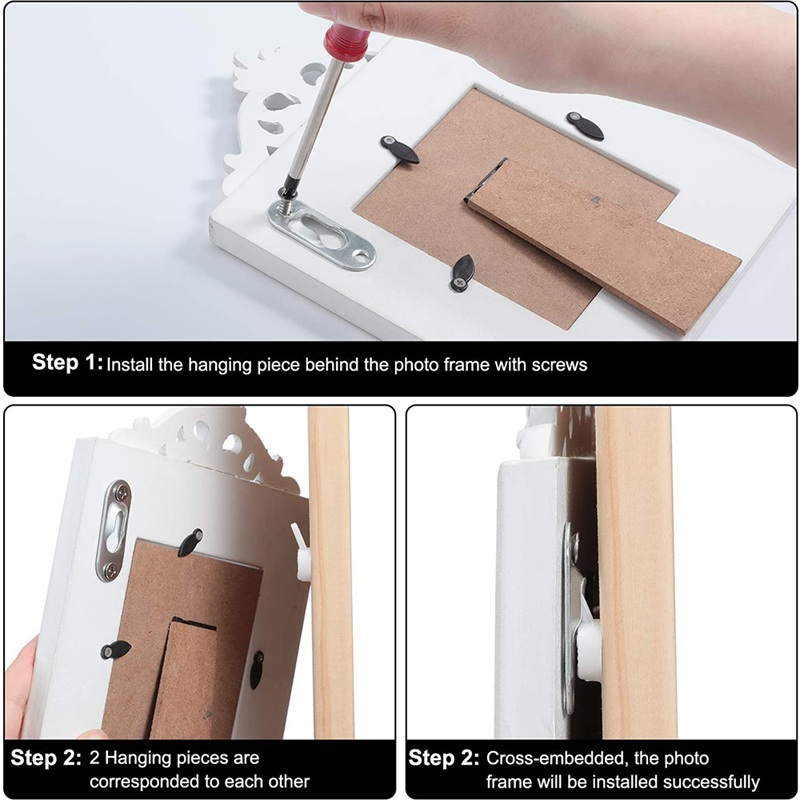 Step 1: Install the hanging piece behind the photo frame with screws

Step 2: 2 Hanging pieces are corresponded to each other

Step 2: Cross-embedded, the photo frame will be installed successfully